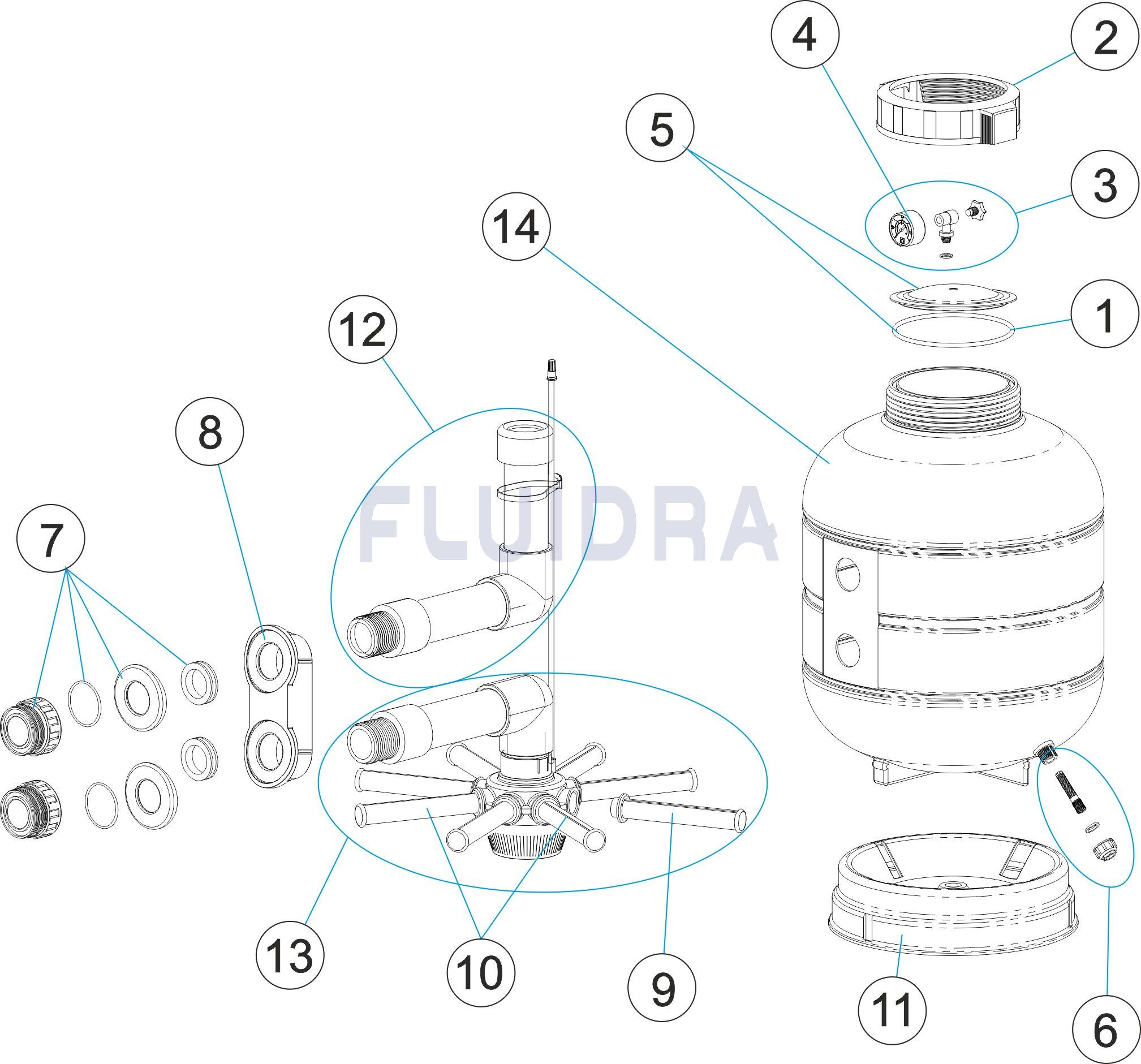 4
2
5
3
14
1
12
8
FLUIDRA
7
13
10
9
11
6